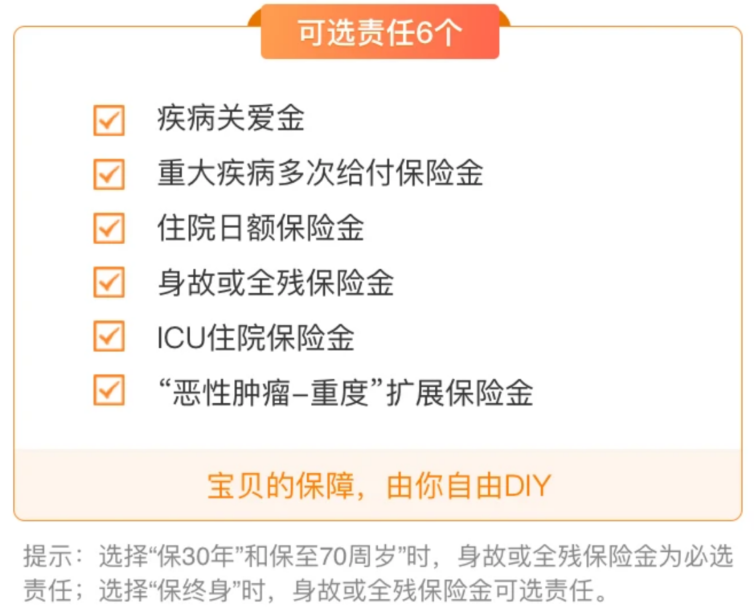 可选责任6个

疾病关爱金
重大疾病多次给付保险金
住院日额保险金
身故或全残保险金
ICU住院保险金
“恶性肿瘤–重度”扩展保险金

宝贝的保障，由你自由DIY

提示：选择“保30年”和保至70周岁”时，身故或全残保险金为必选责任；选择“保终身”时，身故或全残保险金可选责任。